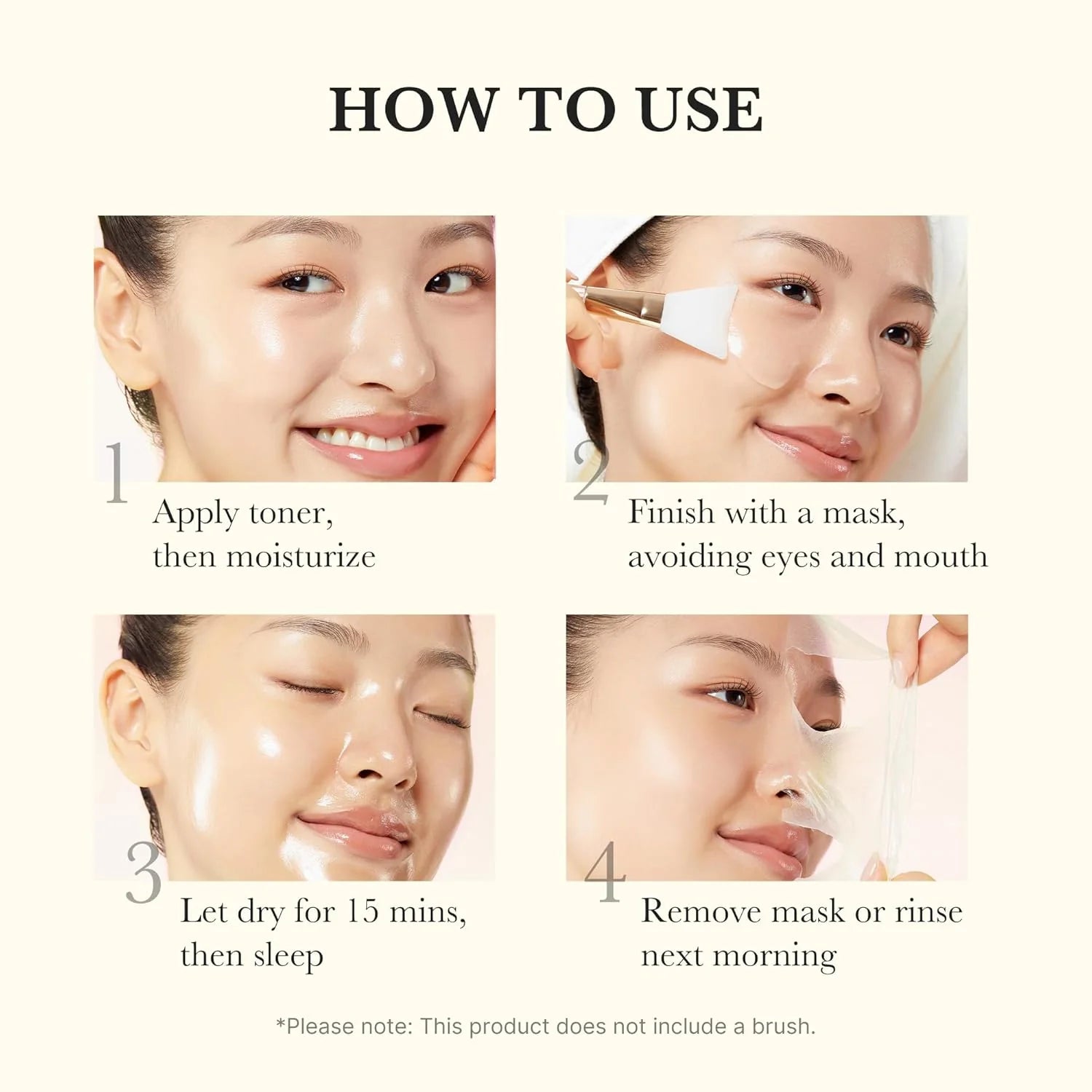 HOW TO USE

1
Apply toner, then moisturize

2
Finish with a mask, avoiding eyes and mouth

3
Let dry for 15 mins, then sleep

4
Remove mask or rinse next morning

*Please note: This product does not include a brush.